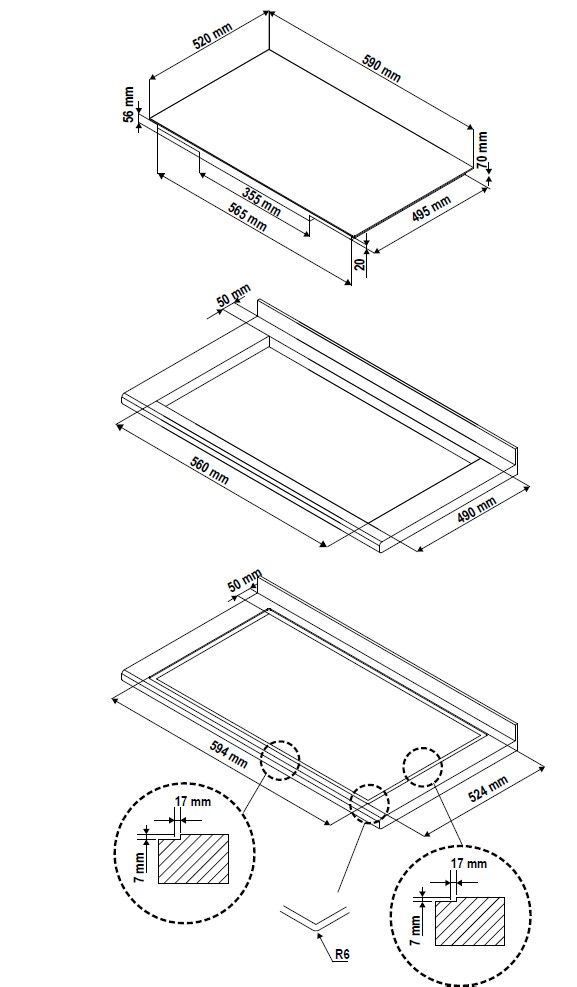 520 mm
590 mm
56 mm
70 mm
355 mm
565 mm
495 mm
20

50 mm
560 mm
490 mm

50 mm
594 mm
524 mm
17 mm
7 mm
17 mm
7 mm
R6