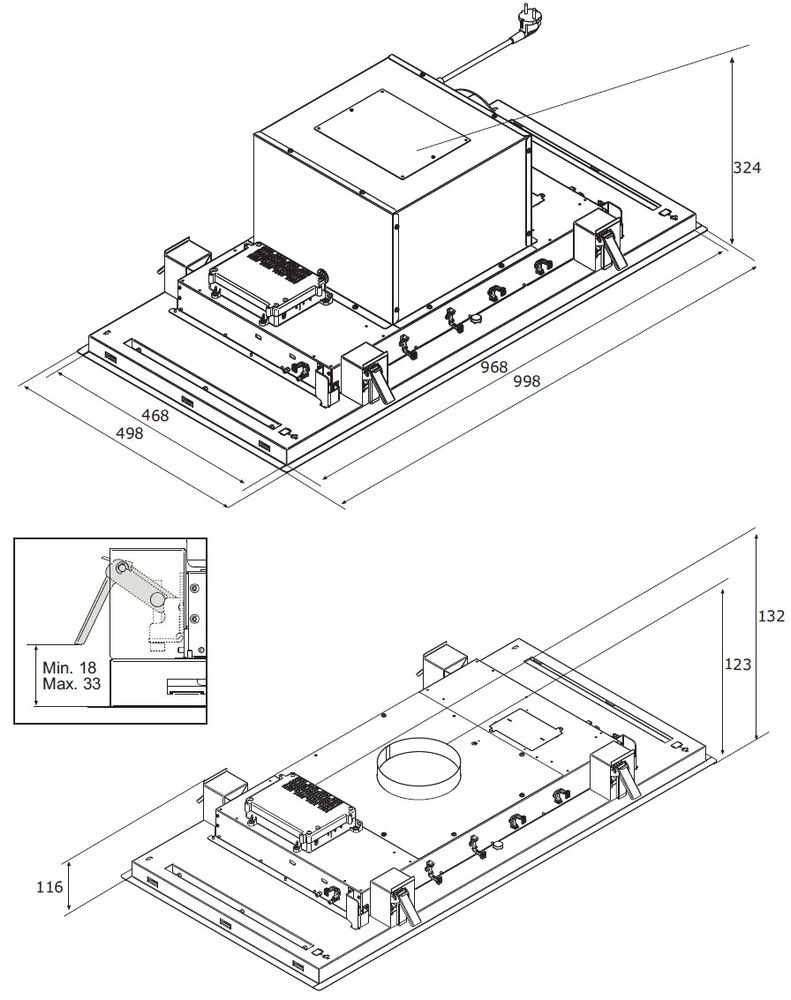 324
968
998
468
498
Min. 18
Max. 33
132
123
116